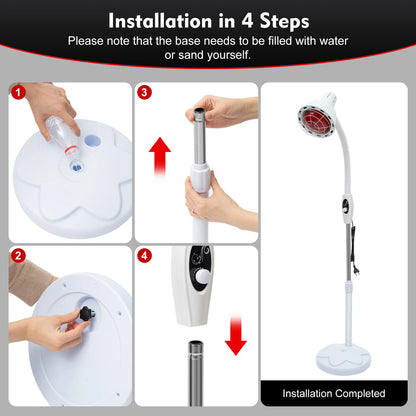 Installation in 4 Steps
Please note that the base needs to be filled with water or sand yourself.

1

3

2

4

Installation Completed