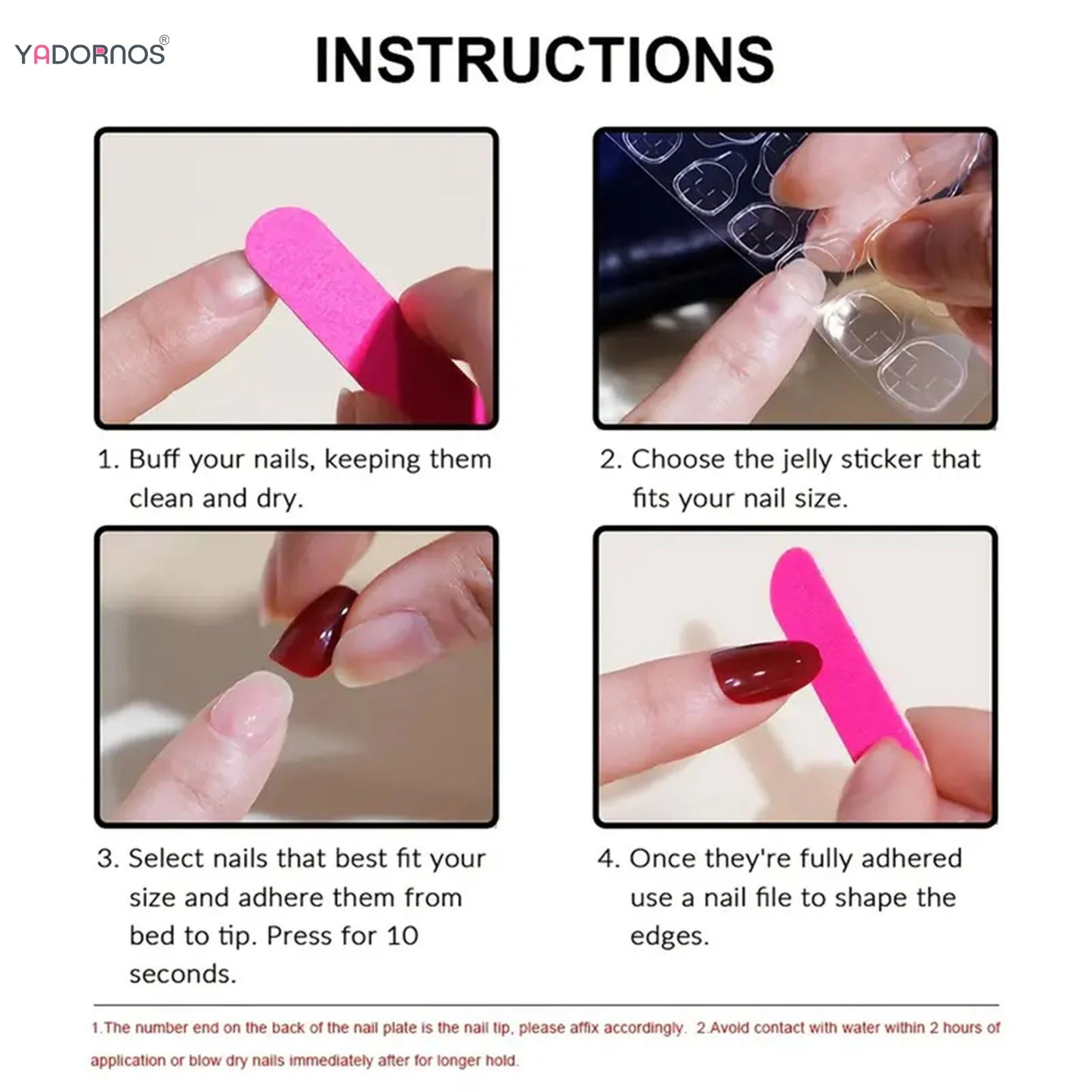 YADORNOS®

INSTRUCTIONS

1. Buff your nails, keeping them clean and dry.

2. Choose the jelly sticker that fits your nail size.

3. Select nails that best fit your size and adhere them from bed to tip. Press for 10 seconds.

4. Once they're fully adhered use a nail file to shape the edges.

1.The number end on the back of the nail plate is the nail tip, please affix accordingly. 2.Avoid contact with water within 2 hours of application or blow dry nails immediately after for longer hold.