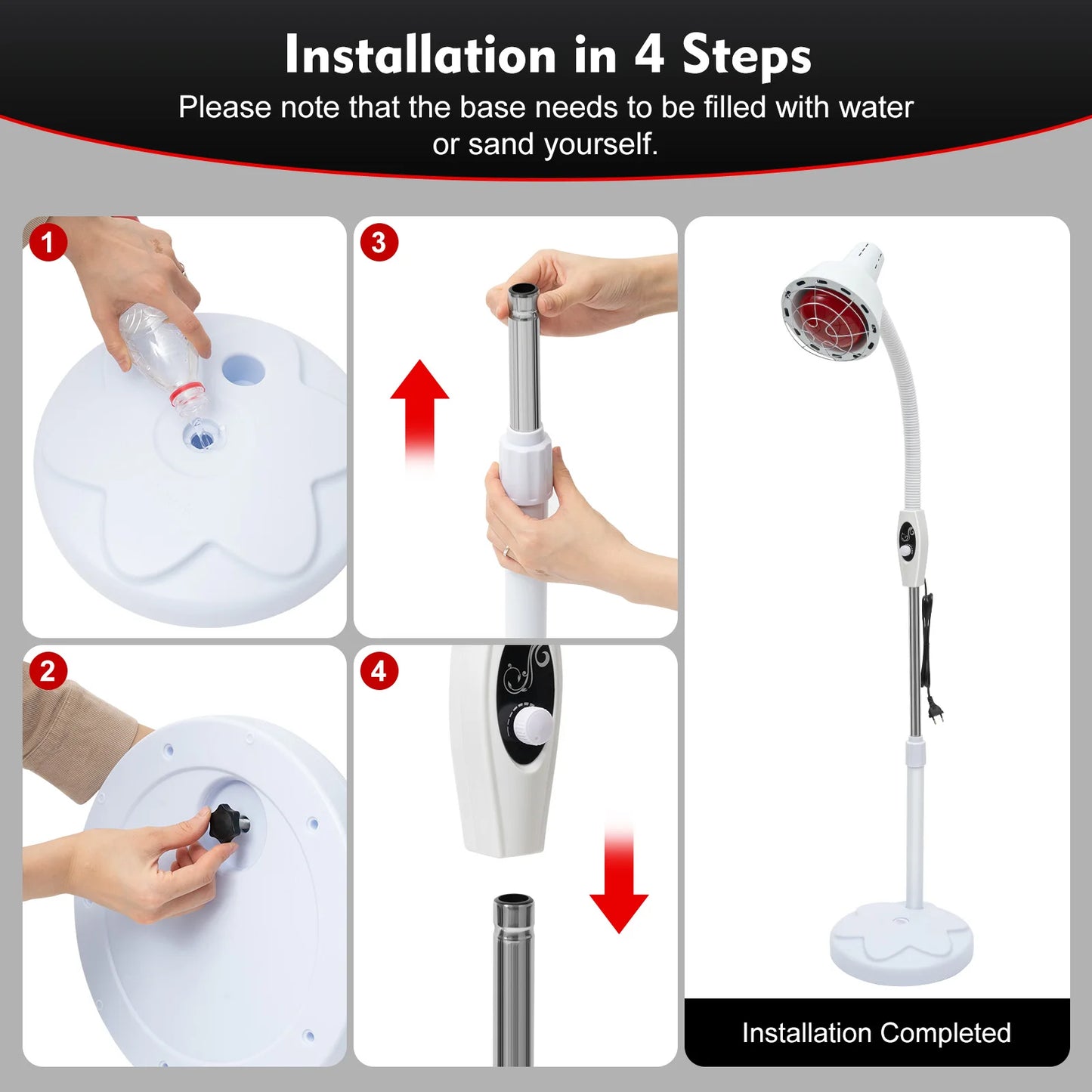 Installation in 4 Steps
Please note that the base needs to be filled with water or sand yourself.

1

3

2

4

Installation Completed